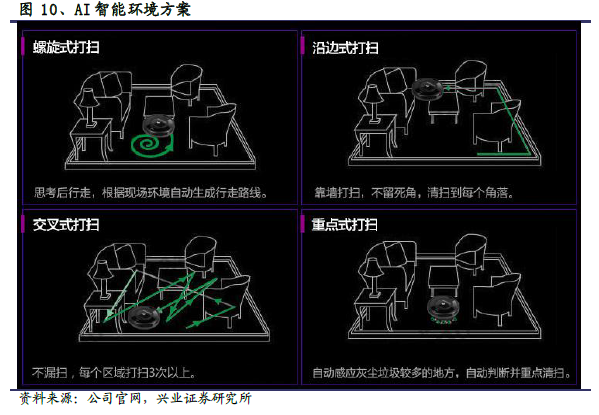 图 10、AI 智能环境方案

螺旋式打扫

思考后行走，根据现场环境自动生成行走路线。

沿边式打扫

靠墙打扫，不留死角，清扫到每个角落。

交叉式打扫

不漏扫，每个区域打扫3次以上。

重点式打扫

自动感应灰尘垃圾较多的地方，自动判断并重点清扫。

资料来源：公司官网，兴业证券研究所